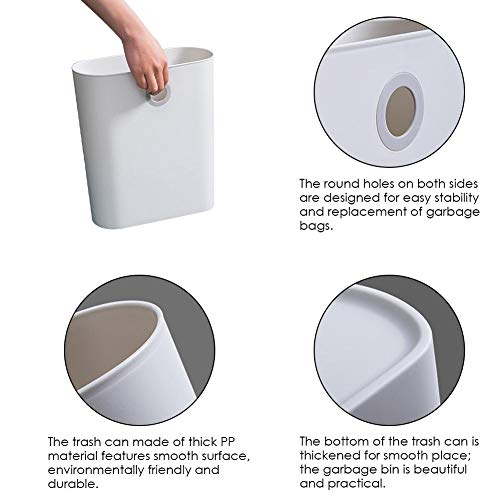 The round holes on both sides are designed for easy stability and replacement of garbage bags.

The trash can made of thick PP material features smooth surface, environmentally friendly and durable.

The bottom of the trash can is thickened for smooth place; the garbage bin is beautiful and practical.