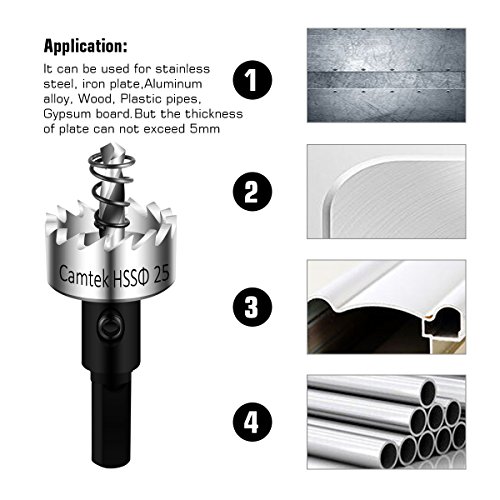 Application:

It can be used for stainless steel, iron plate,Aluminum alloy, Wood, Plastic pipes, Gypsum board.But the thickness of plate can not exceed 5mm

Camtek HSSΦ 25

1

2

3

4