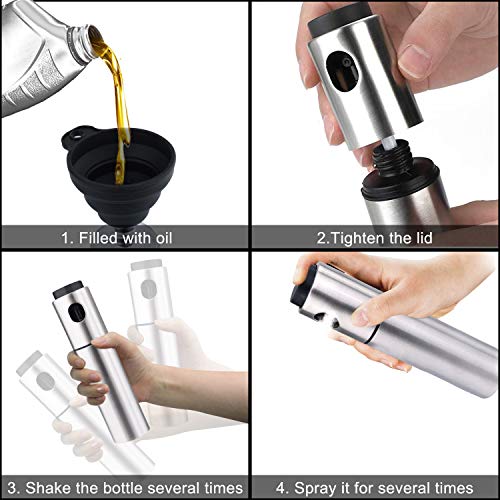 1. Filled with oil

2.Tighten the lid

3. Shake the bottle several times

4. Spray it for several times