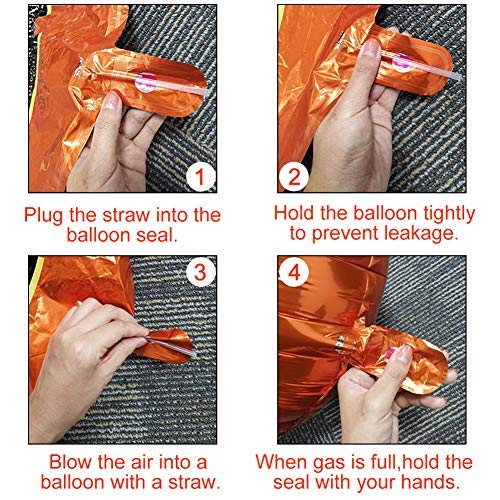 1

Plug the straw into the balloon seal.

2

Hold the balloon tightly to prevent leakage.

3

Blow the air into a balloon with a straw.

4

When gas is full,hold the seal with your hands.