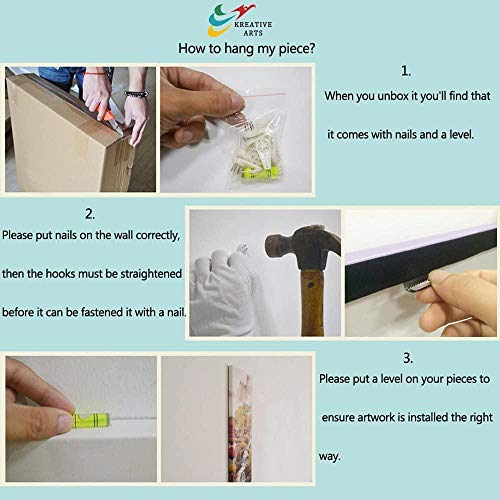 KREATIVE ARTS

How to hang my piece?

1.
When you unbox it you'll find that it comes with nails and a level.

2.
Please put nails on the wall correctly, then the hooks must be straightened before it can be fastened it with a nail.

3.
Please put a level on your pieces to ensure artwork is installed the right way.