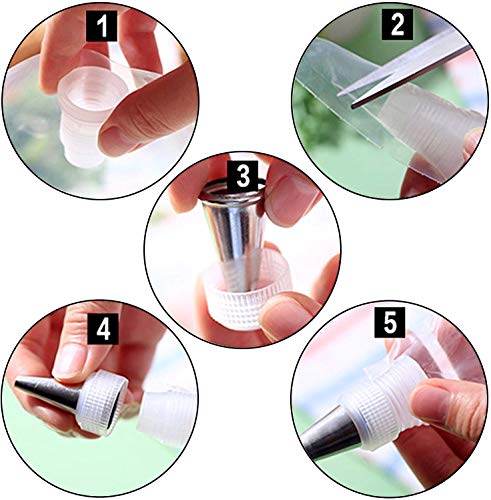 1

2

3

4

5