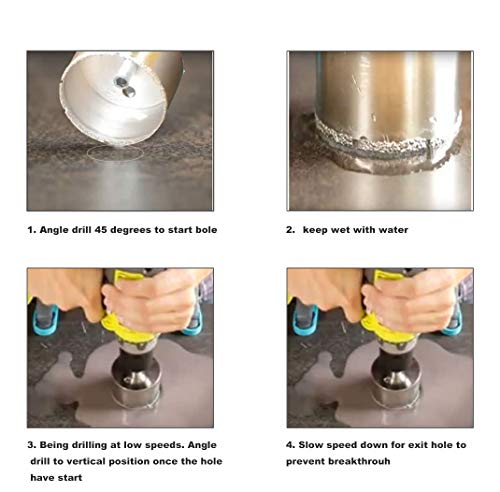 1. Angle drill 45 degrees to start bole

2. keep wet with water

3. Being drilling at low speeds. Angle drill to vertical position once the hole have start

4. Slow speed down for exit hole to prevent breakthrouh