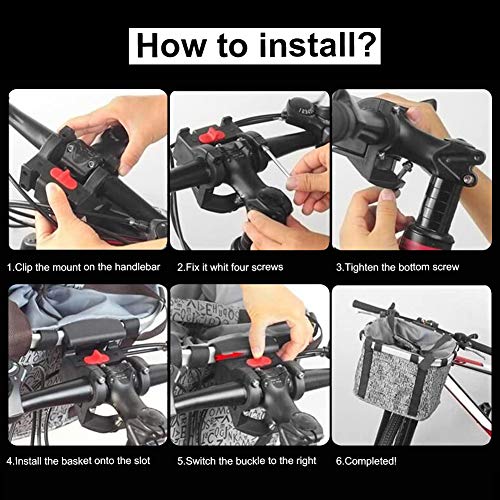 How to install?

1.Clip the mount on the handlebar

2.Fix it whit four screws

3.Tighten the bottom screw

4.Install the basket onto the slot

5.Switch the buckle to the right

6.Completed!