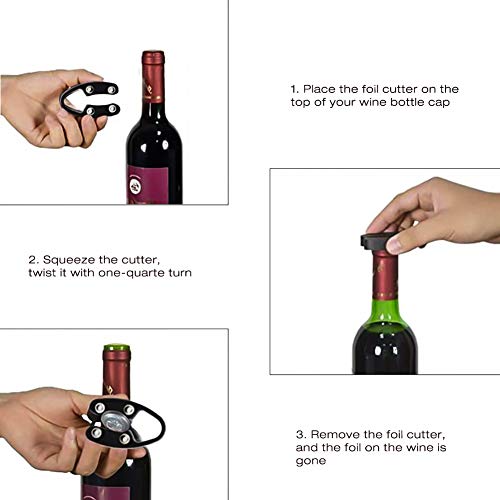 1. Place the foil cutter on the top of your wine bottle cap

2. Squeeze the cutter, twist it with one-quarte turn

3. Remove the foil cutter, and the foil on the wine is gone