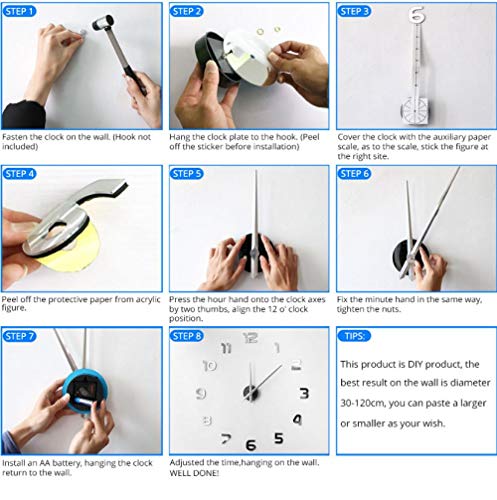 STEP 1

Fasten the clock on the wall. (Hook not included)

STEP 2

Hang the clock plate to the hook. (Peel off the sticker before installation)

STEP 3

6

Cover the clock with the auxiliary paper scale, as to the scale, stick the figure at the right site.

STEP 4

Peel off the protective paper from acrylic figure.

STEP 5

Press the hour hand onto the clock axes by two thumbs, align the 12 o' clock position.

STEP 6

Fix the minute hand in the same way, tighten the nuts.

STEP 7

Install an AA battery, hanging the clock return to the wall.

STEP 8

12 1 2 3 4 5 6 7 8 9 10 11

Adjusted the time,hanging on the wall. WELL DONE!

TIPS:

This product is DIY product, the best result on the wall is diameter 30-120cm, you can paste a larger or smaller as your wish.