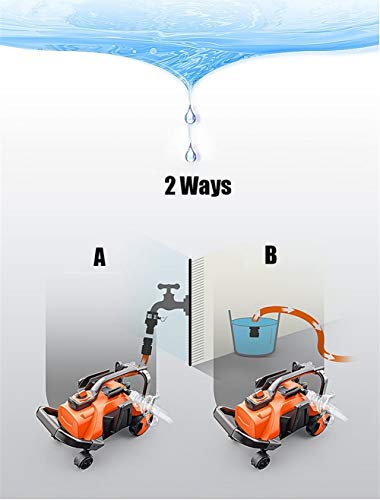 2 Ways

A

B