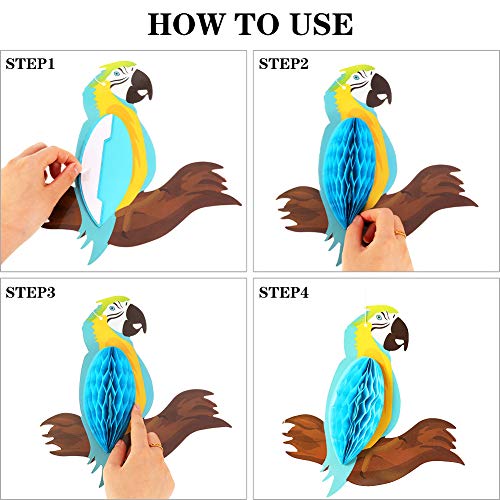 HOW TO USE

STEP1

STEP2

STEP3

STEP4