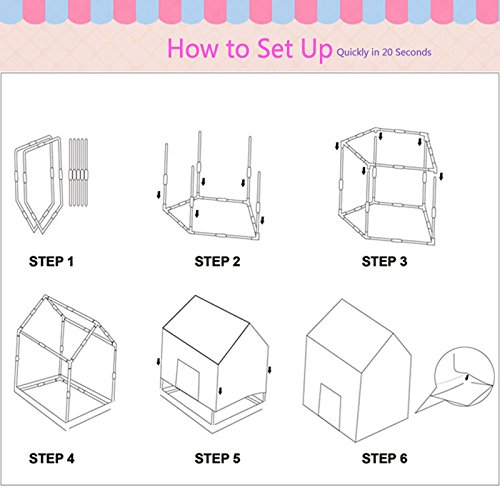 How to Set Up Quickly in 20 Seconds

STEP 1

STEP 2

STEP 3

STEP 4

STEP 5

STEP 6