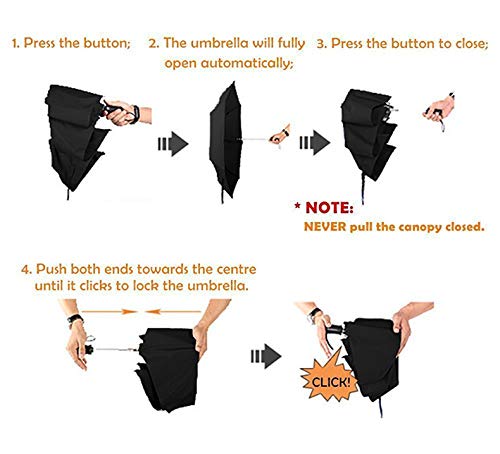 1. Press the button;

2. The umbrella will fully open automatically;

3. Press the button to close;

* NOTE:
NEVER pull the canopy closed.

4. Push both ends towards the centre until it clicks to lock the umbrella.

CLICK!