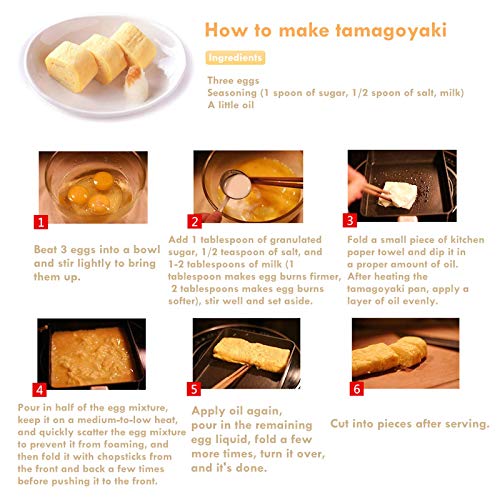 How to make tamagoyaki

Ingredients

Three eggs
Seasoning (1 spoon of sugar, 1/2 spoon of salt, milk)
A little oil

1

Beat 3 eggs into a bowl and stir lightly to bring them up.

2

Add 1 tablespoon of granulated sugar, 1/2 teaspoon of salt, and 1-2 tablespoons of milk (1 tablespoon makes egg burns firmer, 2 tablespoons makes egg burns softer), stir well and set aside.

3

Fold a small piece of kitchen paper towel and dip it in a proper amount of oil. After heating the tamagoyaki pan, apply a layer of oil evenly.

4

Pour in half of the egg mixture, keep it on a medium-to-low heat, and quickly scatter the egg mixture to prevent it from foaming, and then fold it with chopsticks from the front and back a few times before pushing it to the front.

5

Apply oil again, pour in the remaining egg liquid, fold a few more times, turn it over, and it's done.

6

Cut into pieces after serving.