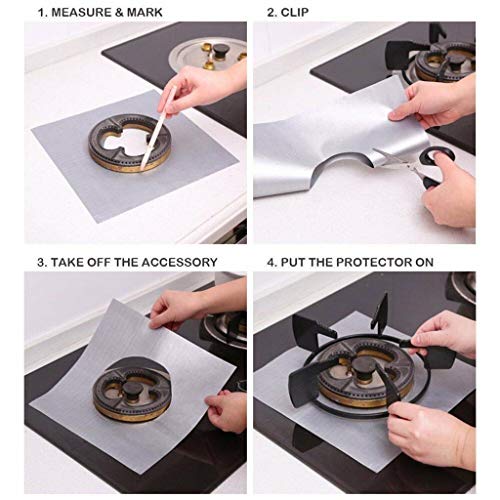 1. MEASURE & MARK

2. CLIP

3. TAKE OFF THE ACCESSORY

4. PUT THE PROTECTOR ON