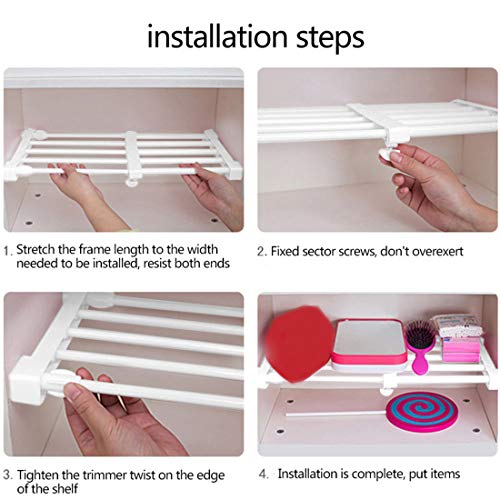 installation steps

1. Stretch the frame length to the width needed to be installed, resist both ends

2. Fixed sector screws, don't overexert

3. Tighten the trimmer twist on the edge of the shelf

4. Installation is complete, put items