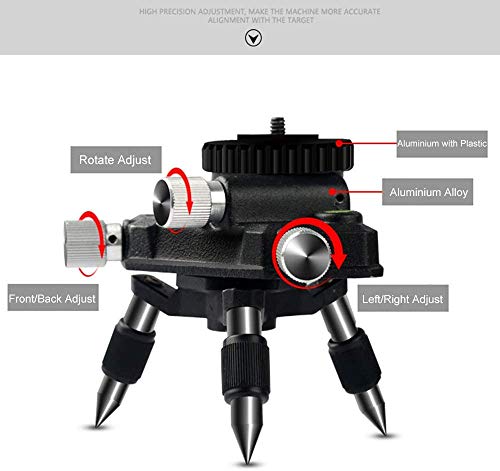 HIGH PRECISION ADJUSTMENT, MAKE THE MACHINE MORE ACCURATE ALIGNMENT WITH THE TARGET

Rotate Adjust

Aluminium with Plastic

Aluminium Alloy

Front/Back Adjust

Left/Right Adjust