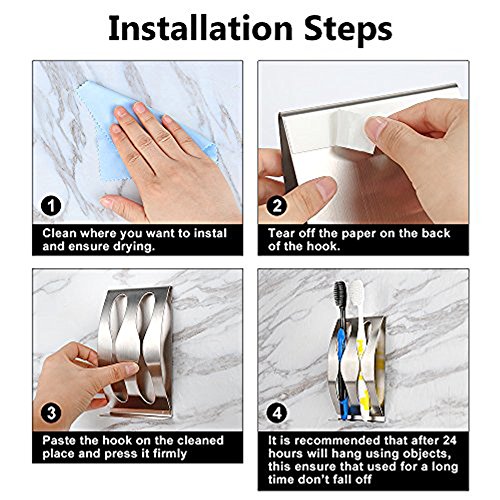 Installation Steps

1

Clean where you want to instal and ensure drying.

2

Tear off the paper on the back of the hook.

3

Paste the hook on the cleaned place and press it firmly

4

It is recommended that after 24 hours will hang using objects, this ensure that used for a long time don't fall off