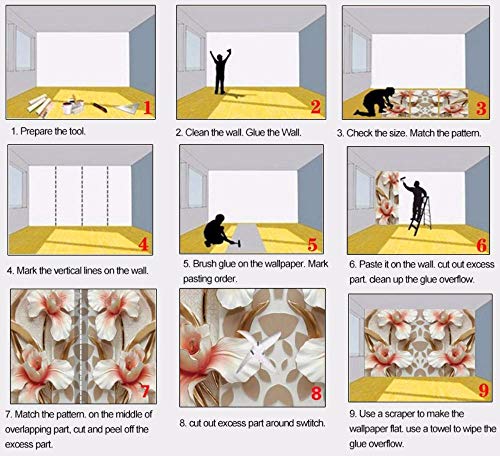 1

1. Prepare the tool.

2

2. Clean the wall. Glue the Wall.

3

3. Check the size. Match the pattern.

4

4. Mark the vertical lines on the wall.

5

5. Brush glue on the wallpaper. Mark pasting order.

6

6. Paste it on the wall. cut out excess part. clean up the glue overflow.

7

7. Match the pattern. on the middle of overlapping part, cut and peel off the excess part.

8

8. cut out excess part around swtitch.

9

9. Use a scraper to make the wallpaper flat. use a towel to wipe the glue overflow.