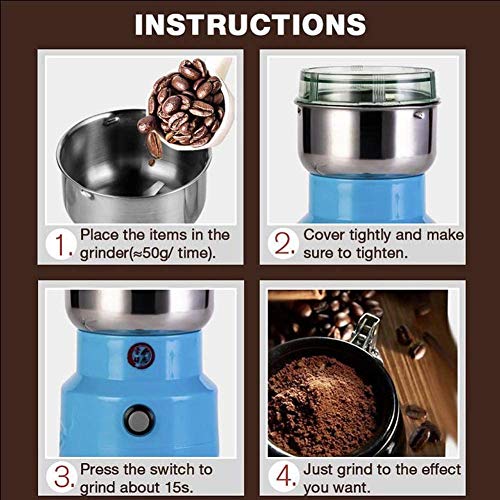 INSTRUCTIONS

1. Place the items in the grinder(≈50g/ time).

2. Cover tightly and make sure to tighten.

3. Press the switch to grind about 15s.

4. Just grind to the effect you want.