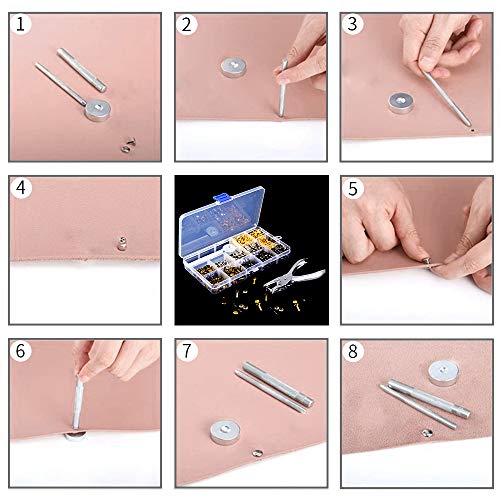 1

2

3

4

5

6

7

8