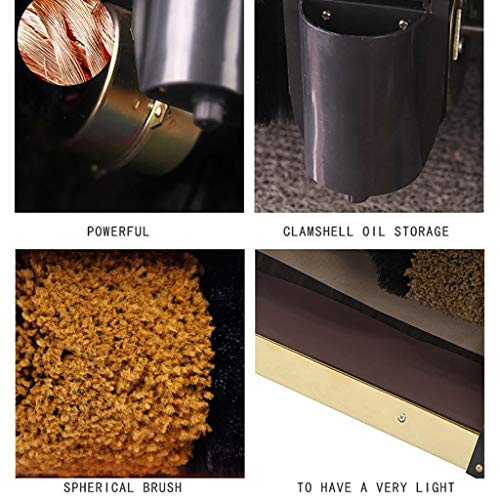 POWERFUL

CLAMSHELL OIL STORAGE

SPHERICAL BRUSH

TO HAVE A VERY LIGHT