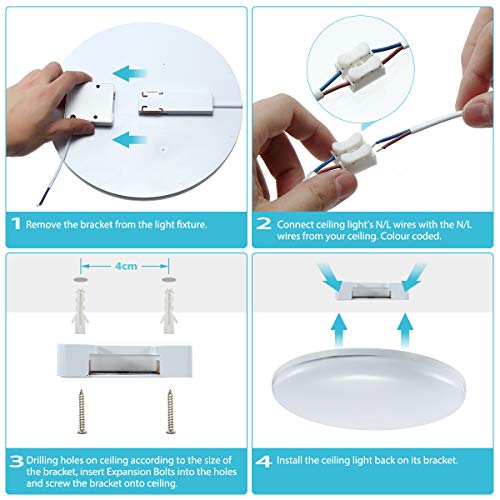 1 Remove the bracket from the light fixture.

2 Connect ceiling light's N/L wires with the N/L wires from your ceiling. Colour coded.

4cm

3 Drilling holes on ceiling according to the size of the bracket, insert Expansion Bolts into the holes and screw the bracket onto ceiling.

4 Install the ceiling light back on its bracket.