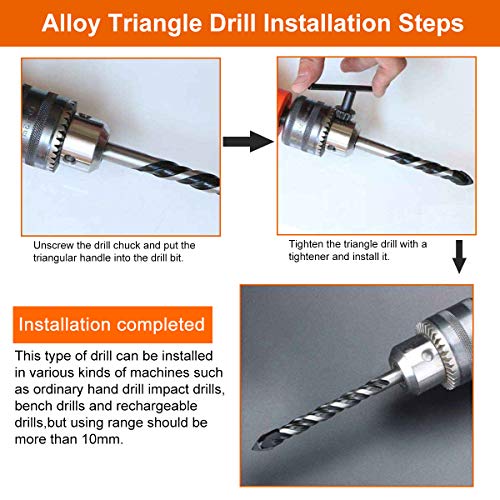 Alloy Triangle Drill Installation Steps

Unscrew the drill chuck and put the triangular handle into the drill bit.

Tighten the triangle drill with a tightener and install it.

Installation completed

This type of drill can be installed in various kinds of machines such as ordinary hand drill impact drills, bench drills and rechargeable drills,but using range should be more than 10mm.