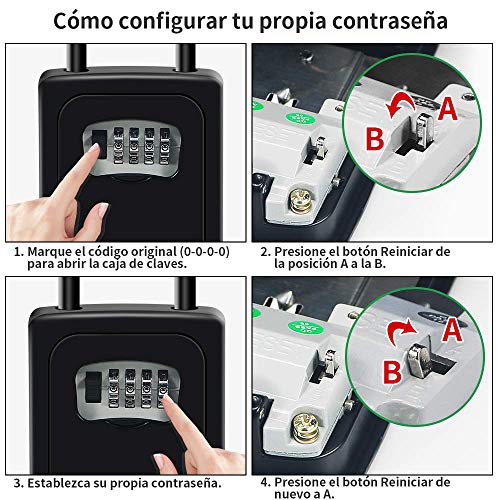 Cómo configurar tu propia contraseña

A
B

1. Marque el código original (0-0-0-0) para abrir la caja de claves.

2. Presione el botón Reiniciar de la posición A a la B.

A
B

3. Establezca su propia contraseña.

4. Presione el botón Reiniciar de nuevo a A.