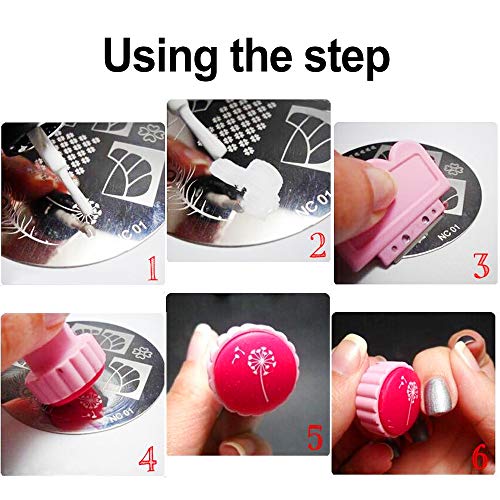 Using the step

NC 01

1

NC 01

2

NC 01

3

NC 01

4

5

6