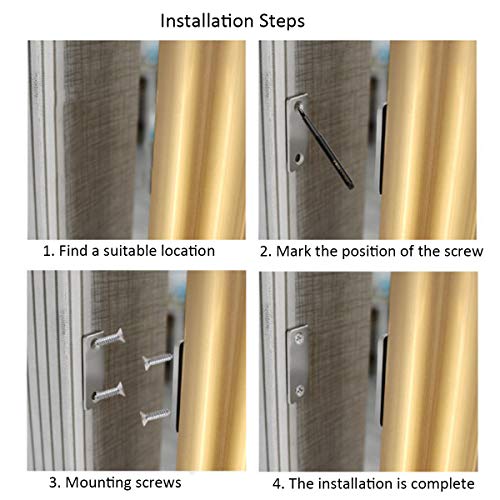 Installation Steps

1. Find a suitable location

2. Mark the position of the screw

3. Mounting screws

4. The installation is complete