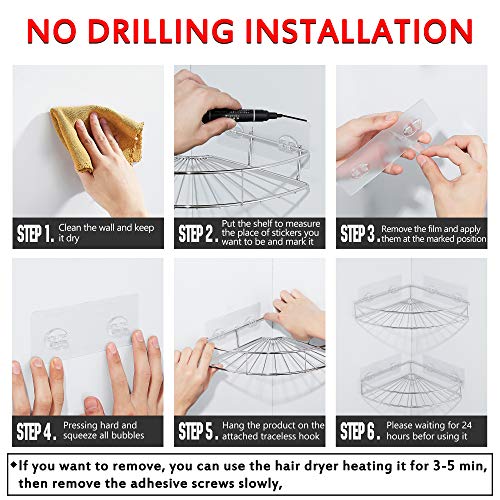 NO DRILLING INSTALLATION

STEP 1. Clean the wall and keep it dry

STEP 2. Put the shelf to measure the place of stickers you want to be and mark it

STEP 3. Remove the film and apply them at the marked position

STEP 4. Pressing hard and squeeze all bubbles

STEP 5. Hang the product on the attached traceless hook

STEP 6. Please waiting for 24 hours befor using it

◆If you want to remove, you can use the hair dryer heating it for 3-5 min, then remove the adhesive screws slowly,