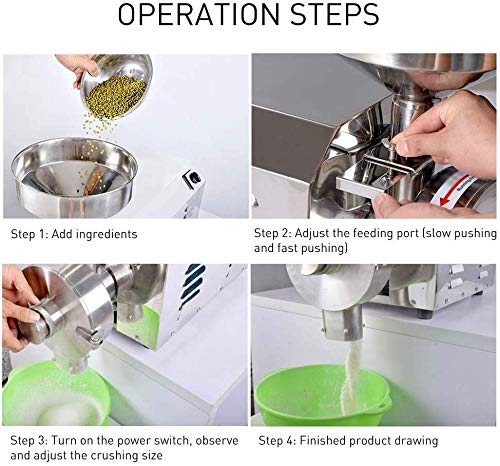 OPERATION STEPS

Step 1: Add ingredients

Step 2: Adjust the feeding port (slow pushing and fast pushing)

Step 3: Turn on the power switch, observe and adjust the crushing size

Step 4: Finished product drawing