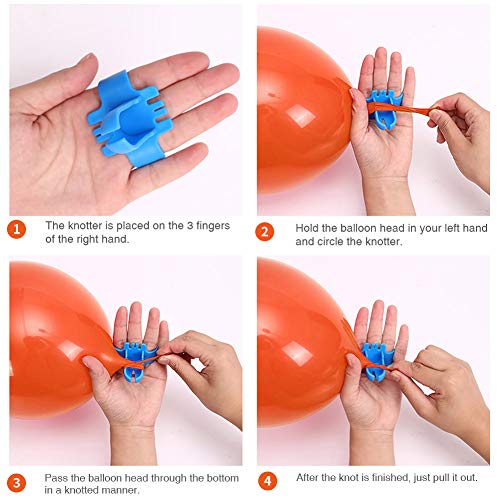 1 The knotter is placed on the 3 fingers of the right hand.

2 Hold the balloon head in your left hand and circle the knotter.

3 Pass the balloon head through the bottom in a knotted manner.

4 After the knot is finished, just pull it out.