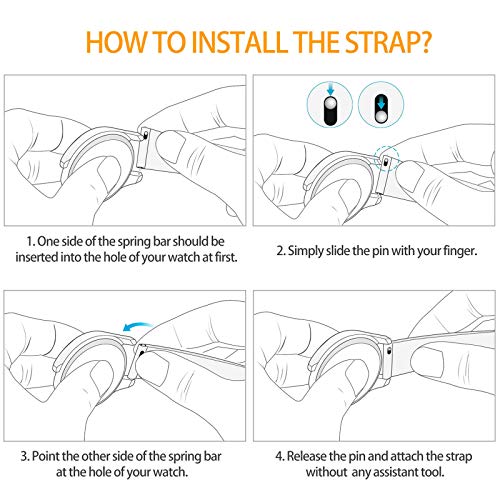 HOW TO INSTALL THE STRAP?

1. One side of the spring bar should be inserted into the hole of your watch at first.

2. Simply slide the pin with your finger.

3. Point the other side of the spring bar at the hole of your watch.

4. Release the pin and attach the strap without any assistant tool.