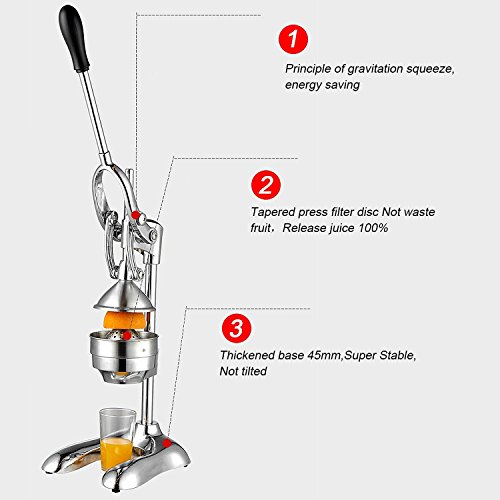 1

Principle of gravitation squeeze, energy saving

2

Tapered press filter disc Not waste fruit，Release juice 100%

3

Thickened base 45mm,Super Stable, Not tilted