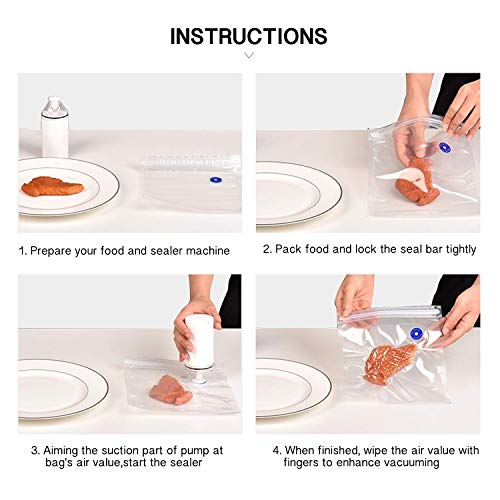 INSTRUCTIONS

1. Prepare your food and sealer machine

2. Pack food and lock the seal bar tightly

3. Aiming the suction part of pump at bag's air value,start the sealer

4. When finished, wipe the air value with fingers to enhance vacuuming