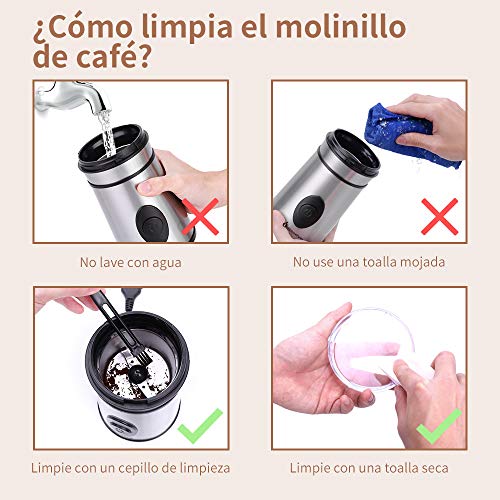 ¿Cómo limpia el molinillo de café?

No lave con agua

No use una toalla mojada

Limpie con un cepillo de limpieza

Limpie con una toalla seca