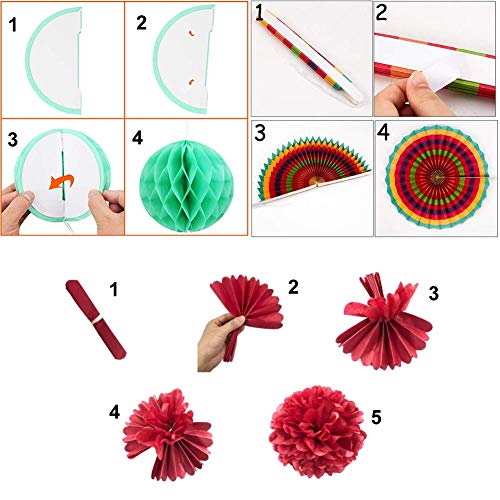 1
2
3
4
1
2
3
4
1
2
3
4
5