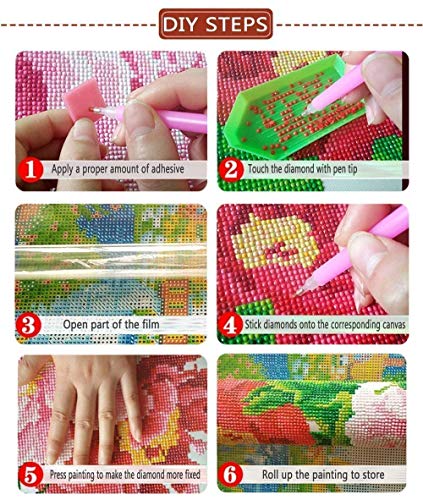 DIY STEPS

1 Apply a proper amount of adhesive

2 Touch the diamond with pen tip

3 Open part of the film

4 Stick diamonds onto the corresponding canvas

5 Press painting to make the diamond more fixed

6 Roll up the painting to store