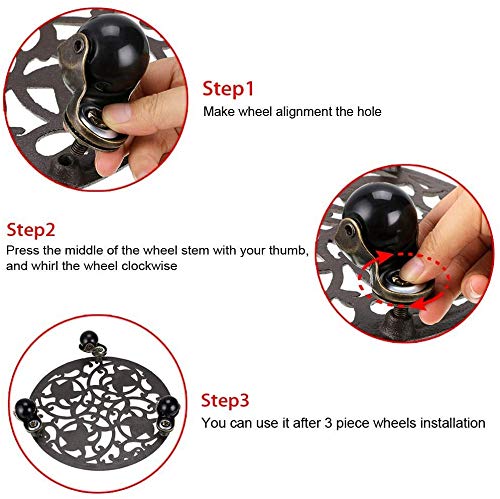 Step1
Make wheel alignment the hole

Step2
Press the middle of the wheel stem with your thumb, and whirl the wheel clockwise

Step3
You can use it after 3 piece wheels installation