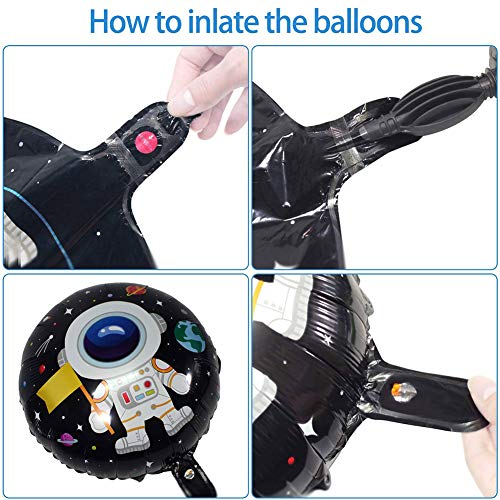 How to inlate the balloons