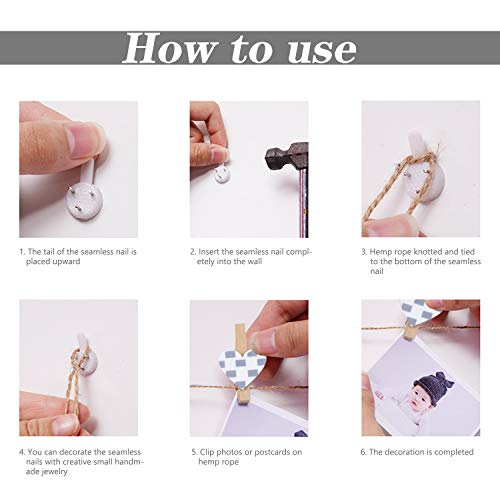 How to use

1. The tail of the seamless nail is placed upward

2. Insert the seamless nail completely into the wall

3. Hemp rope knotted and tied to the bottom of the seamless nail

4. You can decorate the seamless nails with creative small handmade jewelry

5. Clip photos or postcards on hemp rope

6. The decoration is completed