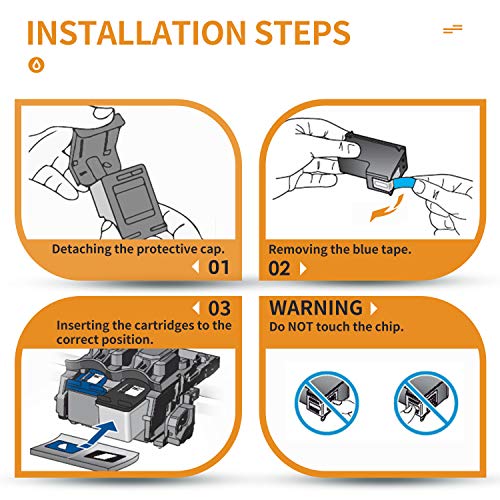 INSTALLATION STEPS

Detaching the protective cap.
01

Removing the blue tape.
02

03
Inserting the cartridges to the correct position.

WARNING
Do NOT touch the chip.