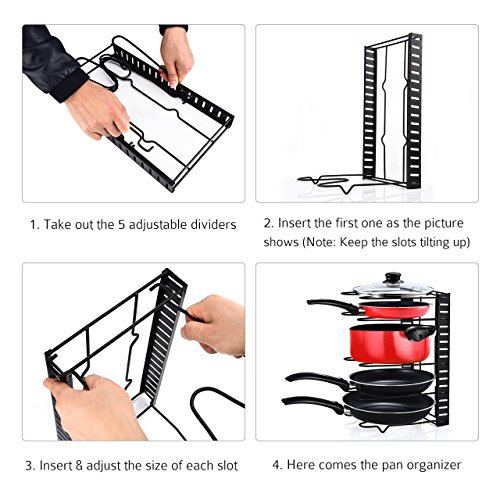 1. Take out the 5 adjustable dividers

2. Insert the first one as the picture shows (Note: Keep the slots tilting up)

3. Insert & adjust the size of each slot

4. Here comes the pan organizer