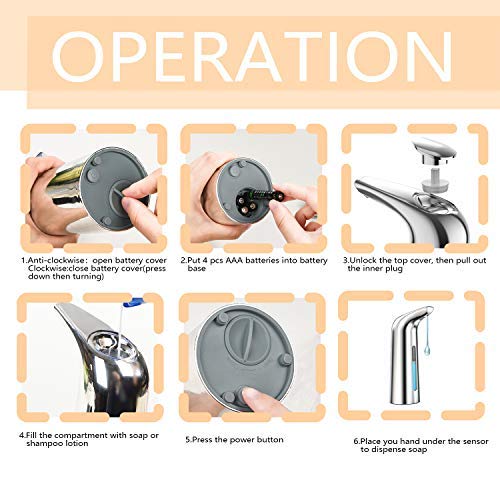 OPERATION

1.Anti-clockwise: open battery cover
Clockwise:close battery cover(press down then turning)

2.Put 4 pcs AAA batteries into battery base

3.Unlock the top cover, then pull out the inner plug

4.Fill the compartment with soap or shampoo lotion

5.Press the power button

6.Place you hand under the sensor to dispense soap