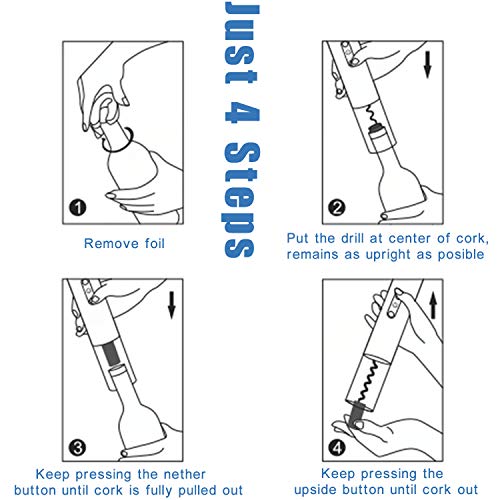 Just 4 Steps

1

Remove foil

2

Put the drill at center of cork, remains as upright as posible

3

Keep pressing the nether button until cork is fully pulled out

4

Keep pressing the upside button until cork out