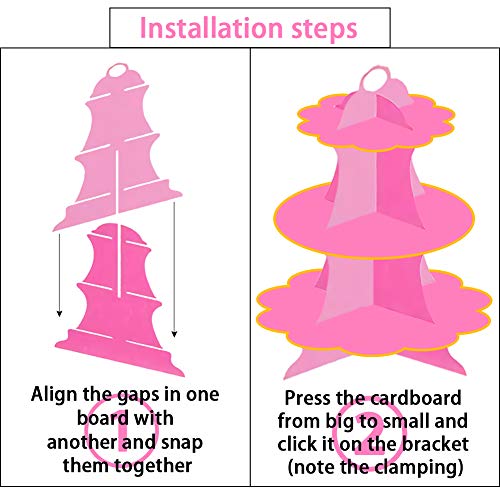 Installation steps

Align the gaps in one board with another and snap them together

1

Press the cardboard from big to small and click it on the bracket (note the clamping)

2