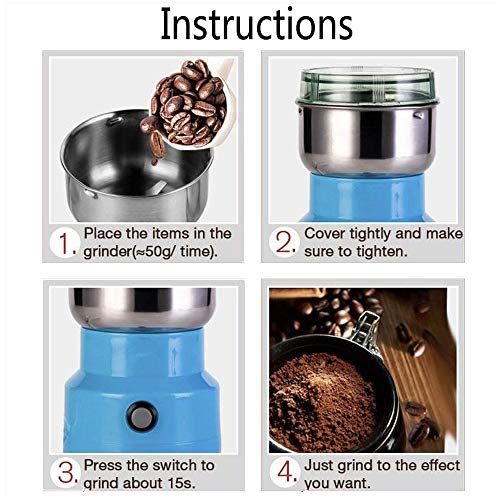 Instructions

1. Place the items in the grinder(≈50g/ time).

2. Cover tightly and make sure to tighten.

3. Press the switch to grind about 15s.

4. Just grind to the effect you want.