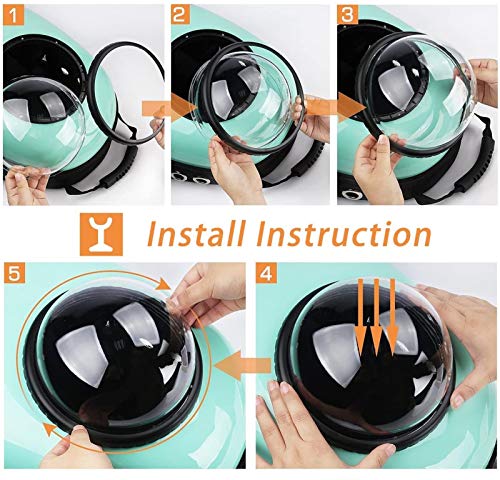 1

2

3

Install Instruction

5

4