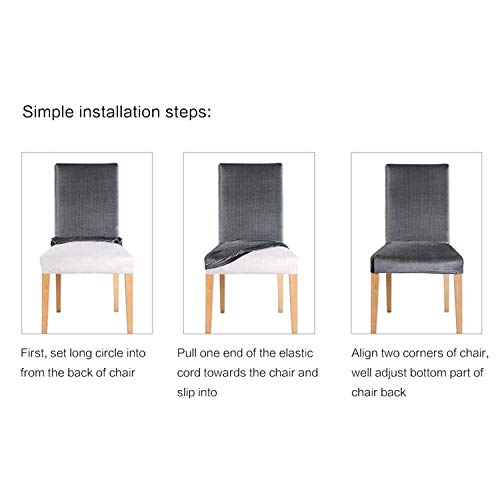 Simple installation steps:

First, set long circle into from the back of chair

Pull one end of the elastic cord towards the chair and slip into

Align two corners of chair, well adjust bottom part of chair back