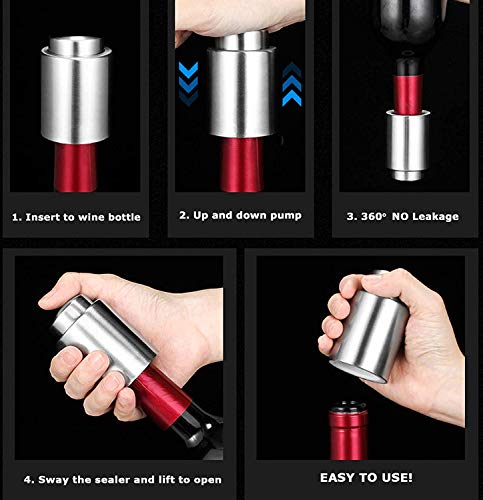 1. Insert to wine bottle

2. Up and down pump

3. 360° NO Leakage

4. Sway the sealer and lift to open

EASY TO USE!