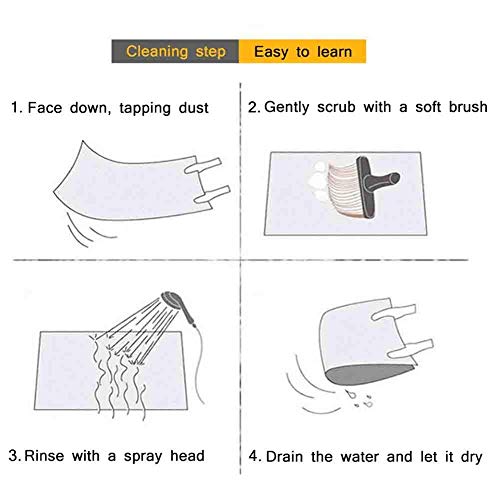 Cleaning step Easy to learn

1. Face down, tapping dust

2. Gently scrub with a soft brush

3. Rinse with a spray head

4. Drain the water and let it dry